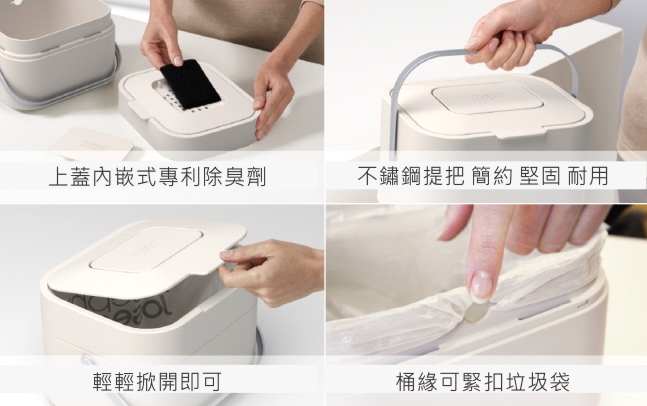 上蓋內嵌式專利除臭劑

不鏽鋼提把 簡約 堅固 耐用

輕輕掀開即可

桶緣可緊扣垃圾袋