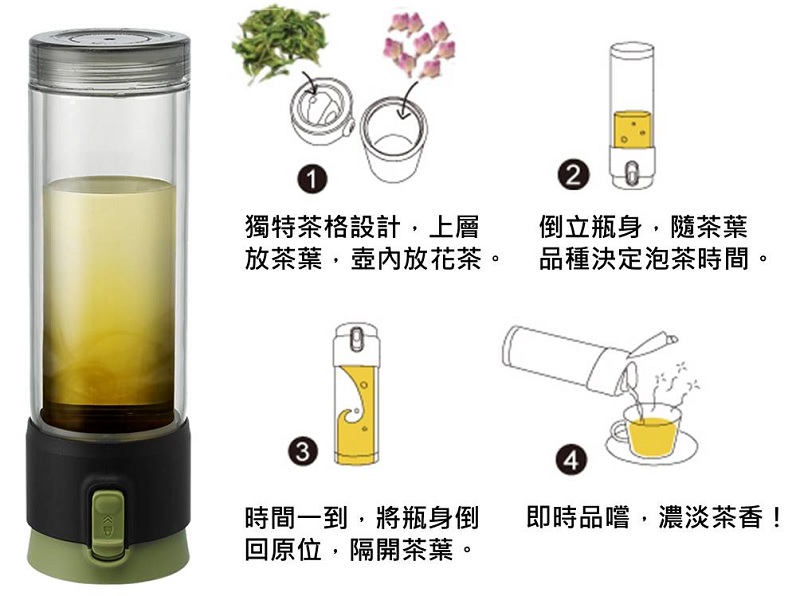 1

獨特茶格設計，上層放茶葉，壺內放花茶。

2

倒立瓶身，隨茶葉品種決定泡茶時間。

3

時間一到，將瓶身倒回原位，隔開茶葉。

4

即時品嚐，濃淡茶香！