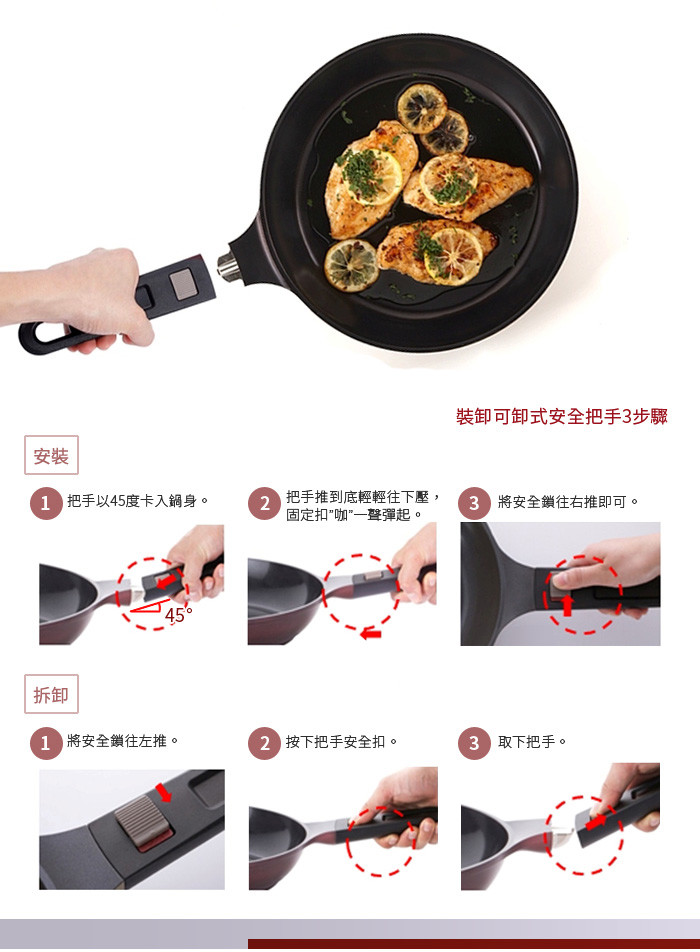 裝卸可卸式安全把手3步驟

安裝

1 把手以45度卡入鍋身。

45°

2 把手推到底輕輕往下壓，固定扣"咖"一聲彈起。

3 將安全鎖往右推即可。

拆卸

1 將安全鎖往左推。

2 按下把手安全扣。

3 取下把手。