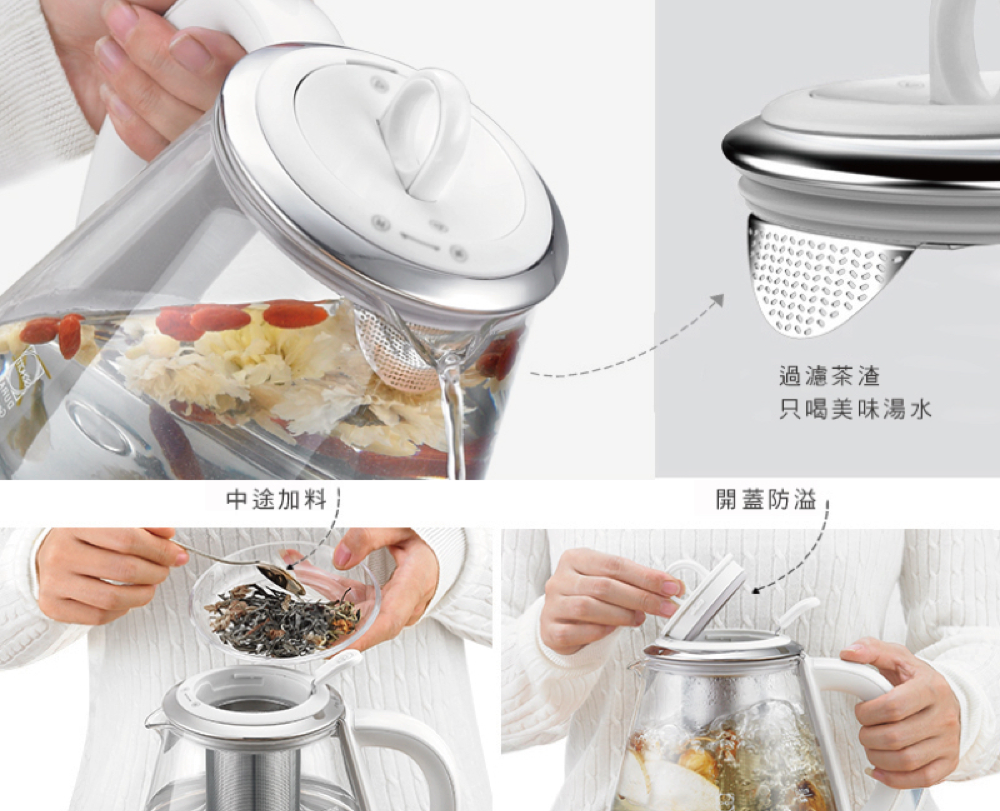 過濾茶渣
只喝美味湯水

中途加料

開蓋防溢