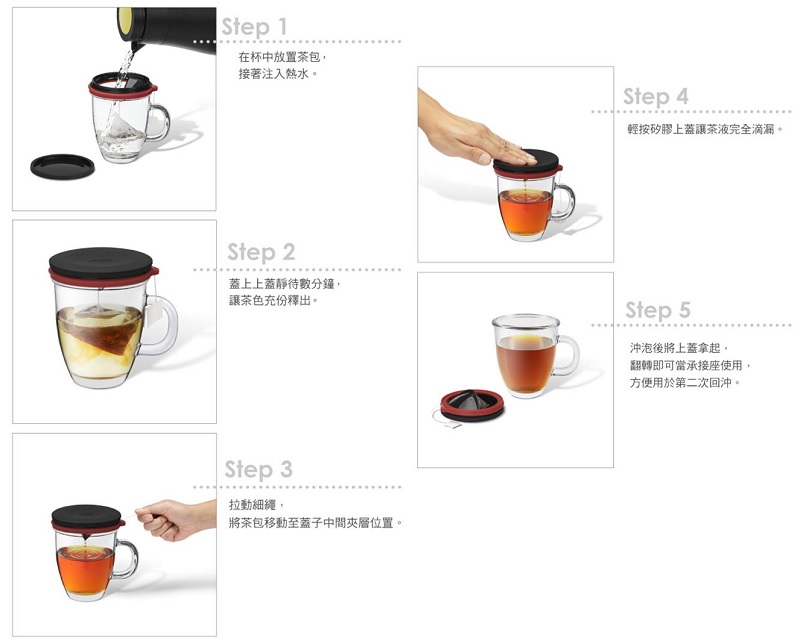 Step 1

在杯中放置茶包，
接著注入熱水。

Step 2

蓋上上蓋靜待數分鐘，
讓茶色充份釋出。

Step 3

拉動細繩，
將茶包移動至蓋子中間夾層位置。

Step 4

輕按矽膠上蓋讓茶液完全滴漏。

Step 5

沖泡後將上蓋拿起，
翻轉即可當承接座使用，
方便用於第二次回沖。