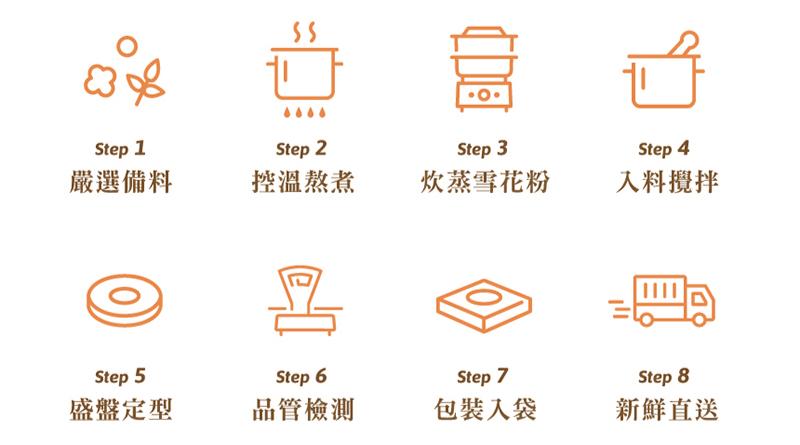 Step 1
嚴選備料

Step 2
控溫熬煮

Step 3
炊蒸雪花粉

Step 4
入料攪拌

Step 5
盛盤定型

Step 6
品管檢測

Step 7
包裝入袋

Step 8
新鮮直送